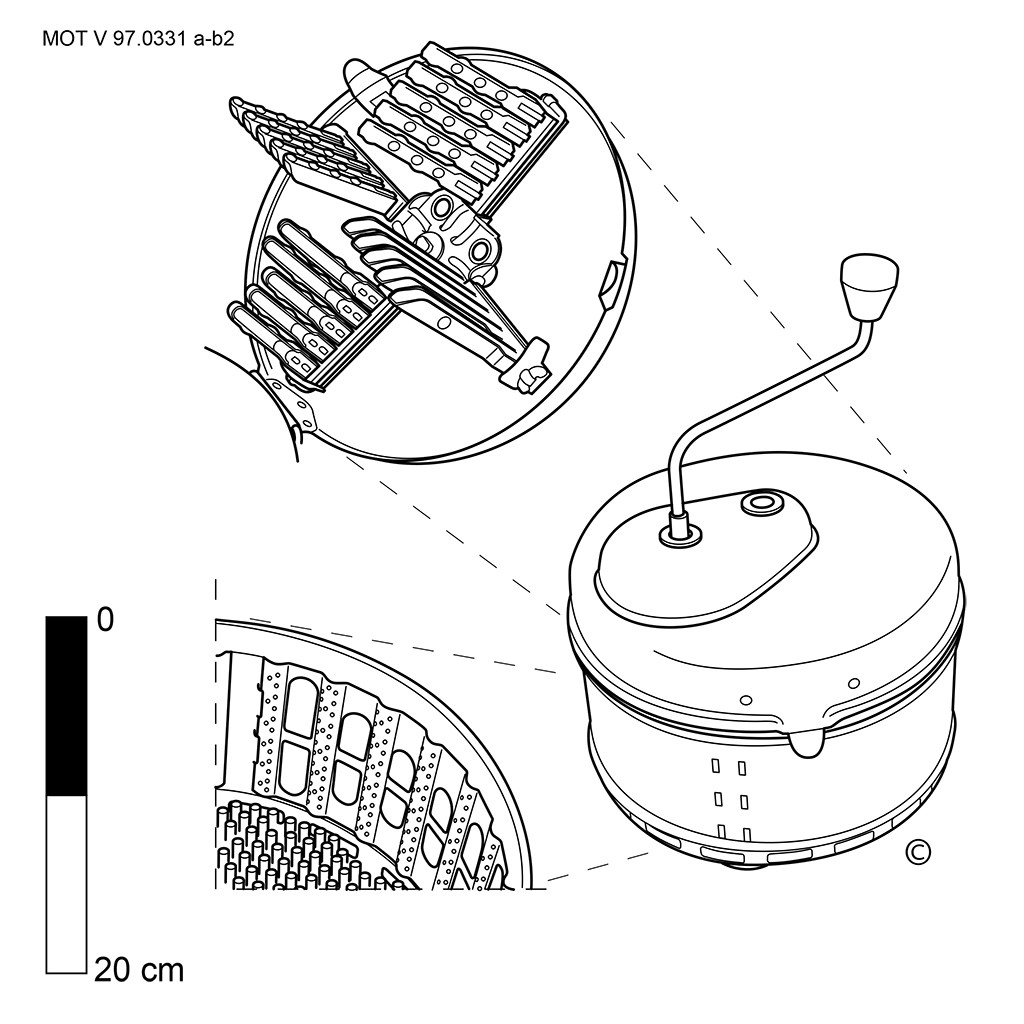 MOT V 97.0331 a-b2

0

20 cm

©